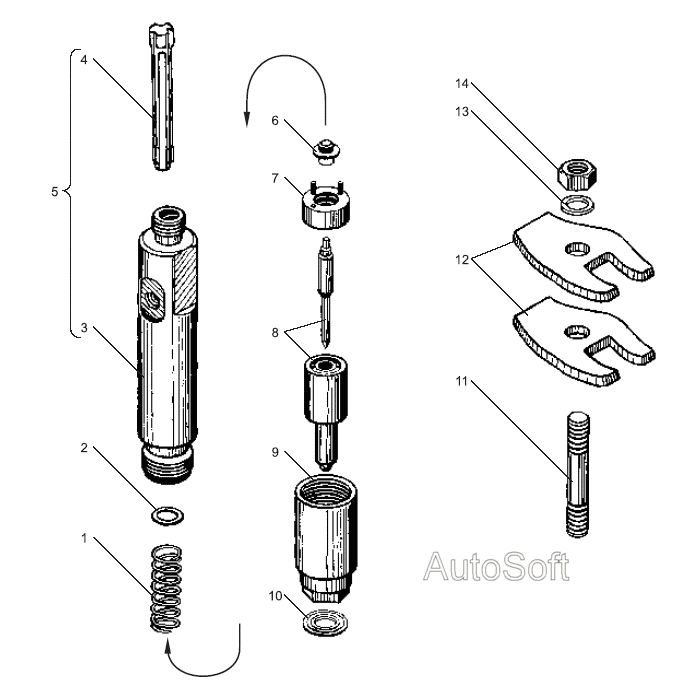 4
5
3
2
1
6
7
8
9
10
14
13
12
11
AutoSoft